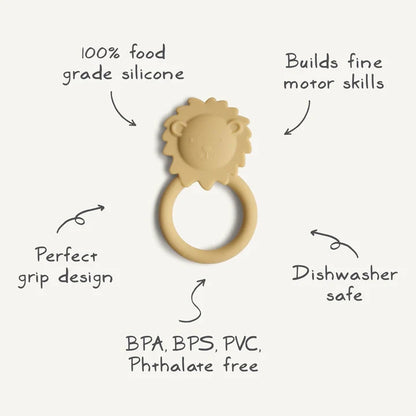 100% food grade silicone

Builds fine motor skills

Perfect grip design

Dishwasher safe

BPA, BPS, PVC, Phthalate free